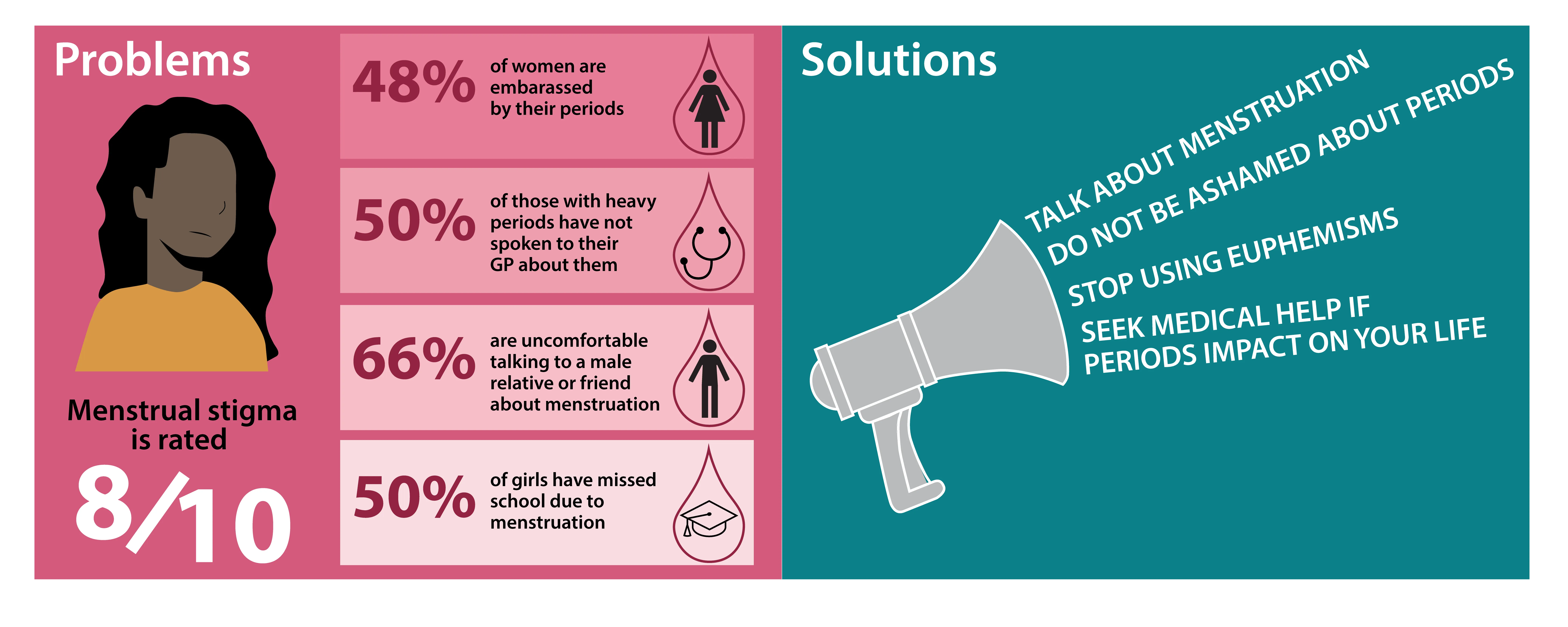 Problems

Menstrual stigma is rated

8/10

48% of women are embarassed by their periods

50% of those with heavy periods have not spoken to their GP about them

66% are uncomfortable talking to a male relative or friend about menstruation

50% of girls have missed school due to menstruation

Solutions

TALK ABOUT MENSTRUATION

DO NOT BE ASHAMED ABOUT PERIODS

STOP USING EUPHEMISMS

SEEK MEDICAL HELP IF PERIODS IMPACT ON YOUR LIFE